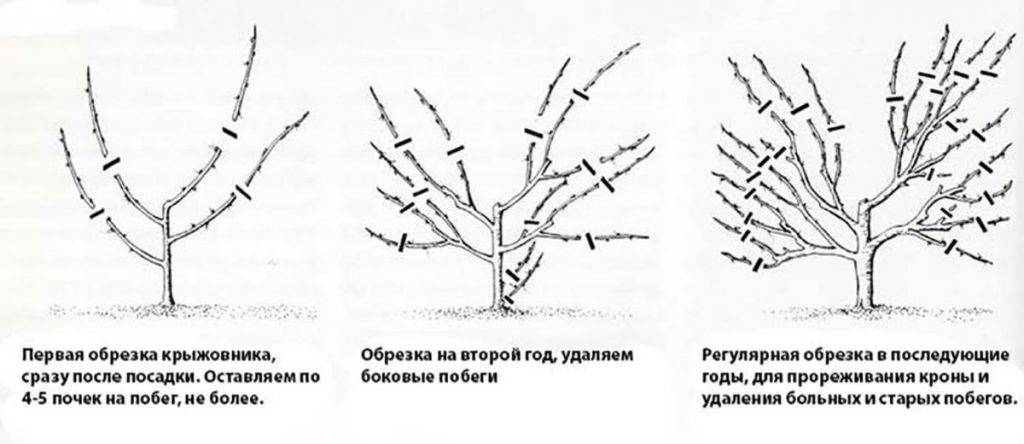 Первая обрезка крыжовника, сразу после посадки. Оставляем по 4-5 почек на побег, не более.

Обрезка на второй год, удаляем боковые побеги

Регулярная обрезка в последующие годы, для прореживания кроны и удаления больных и старых побегов.